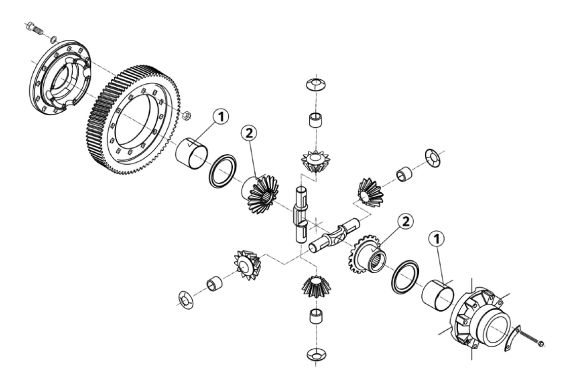 1
2
2
1